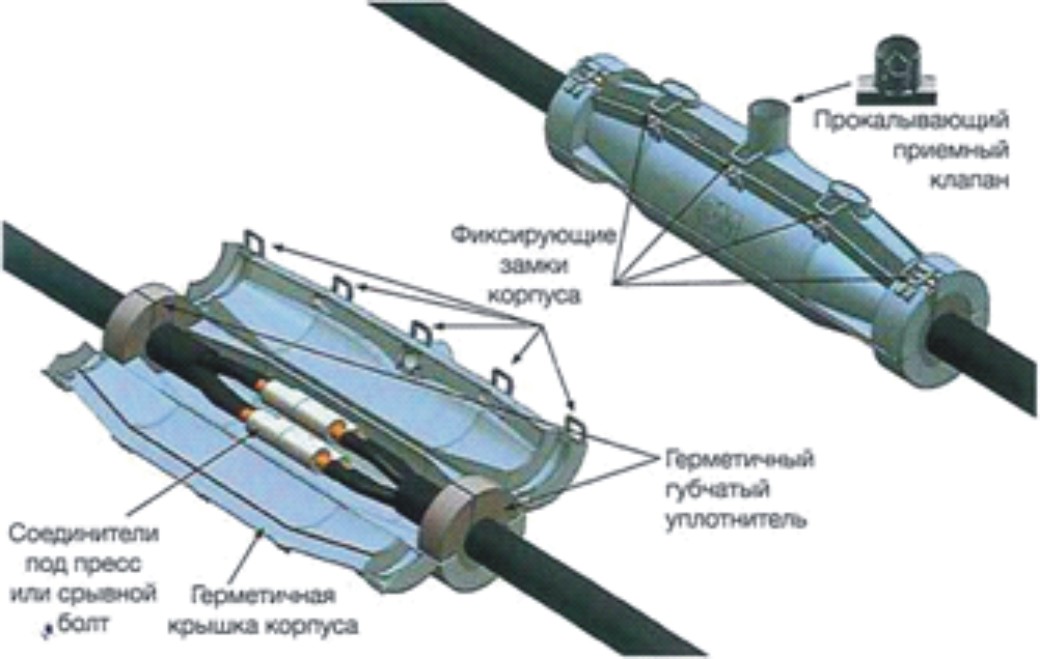 Прокалывающий приемный клапан

Фиксирующие замки корпуса

Герметичный губчатый уплотнитель

Соединители под пресс или срывной болт

Герметичная крышка корпуса